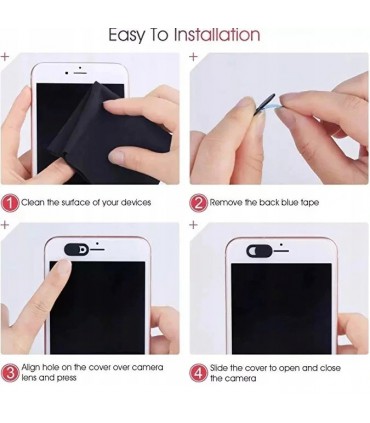 Easy To Installation

1 Clean the surface of your devices

2 Remove the back blue tape

3 Align hole on the cover over camera lens and press

4 Slide the cover to open and close the camera